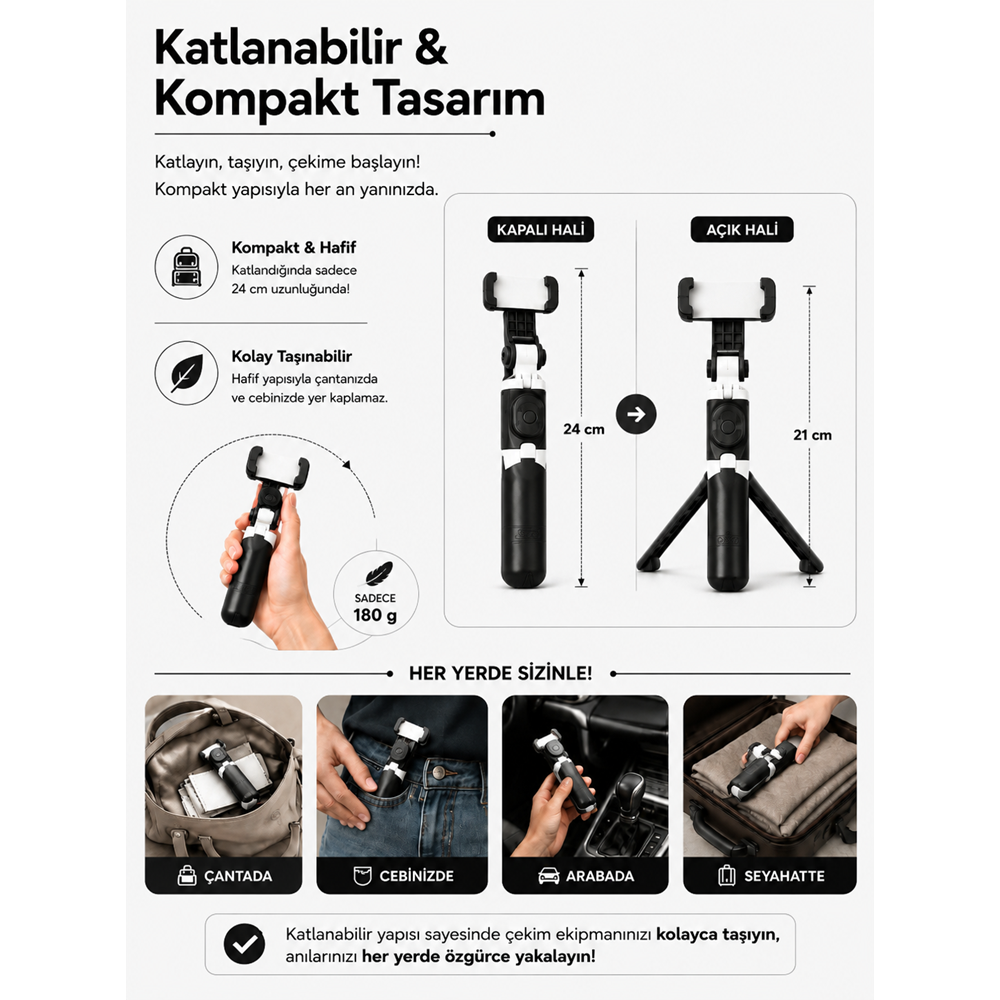 Katlanabilir & Kompakt Tasarım

Katlayın, taşıyın, çekime başlayın!
Kompakt yapısıyla her an yanınızda.

Kompakt & Hafif
Katlandığında sadece 24 cm uzunluğunda!

Kolay Taşınabilir
Hafif yapısıyla çantanızda ve cebinizde yer kaplamaz.

SADECE
180 g

KAPALI HALİ

24 cm

AÇIK HALİ

21 cm

HER YERDE SİZİNLE!

ÇANTADA

CEBİNİZDE

ARABADA

SEYAHATTE

Katlanabilir yapısı sayesinde çekim ekipmanınızı kolayca taşıyın, anılarınızı her yerde özgürce yakalayın!