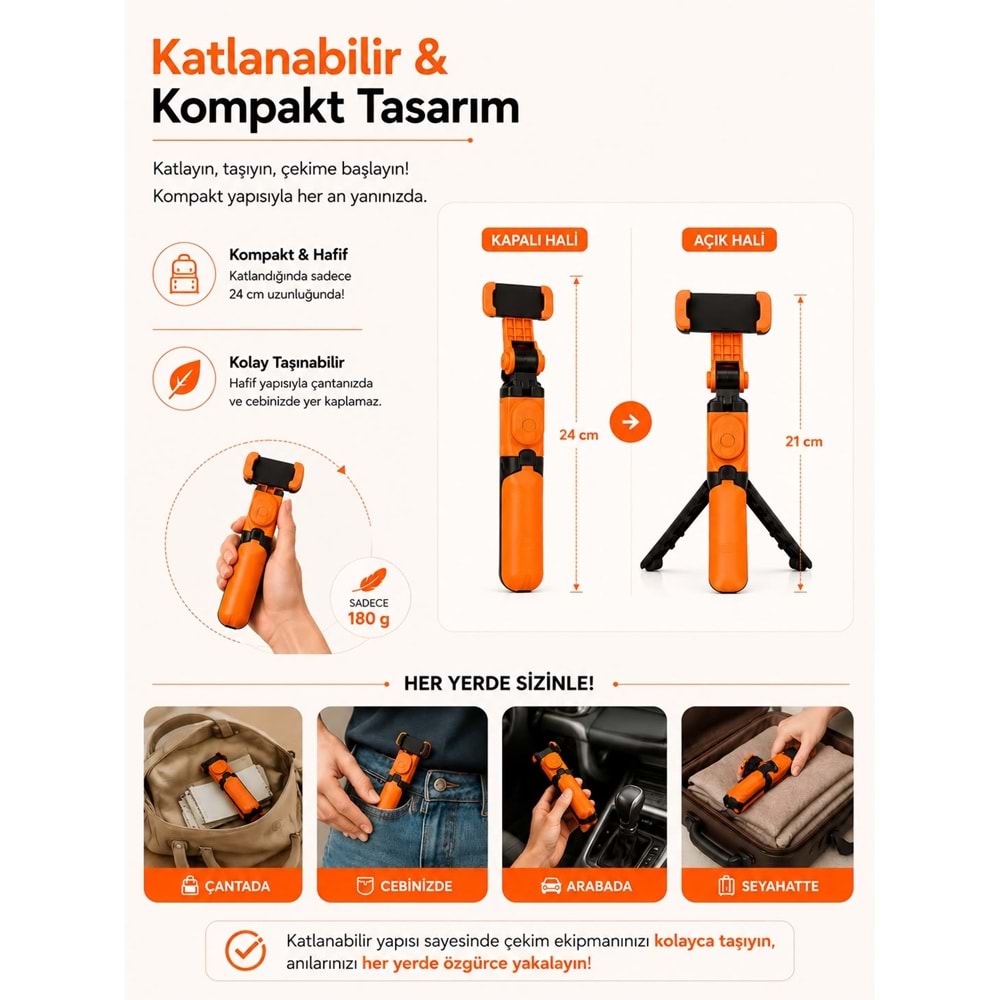 Katlanabilir &
Kompakt Tasarım

Katlayın, taşıyın, çekime başlayın!
Kompakt yapısıyla her an yanınızda.

Kompakt & Hafif
Katlandığında sadece 24 cm uzunluğunda!

Kolay Taşınabilir
Hafif yapısıyla çantanızda ve cebinizde yer kaplamaz.

SADECE
180 g

KAPALI HALİ

24 cm

AÇIK HALİ

21 cm

HER YERDE SİZİNLE!

ÇANTADA

CEBİNİZDE

ARABADA

SEYAHATTE

Katlanabilir yapısı sayesinde çekim ekipmanınızı kolayca taşıyın, anılarınızı her yerde özgürce yakalayın!