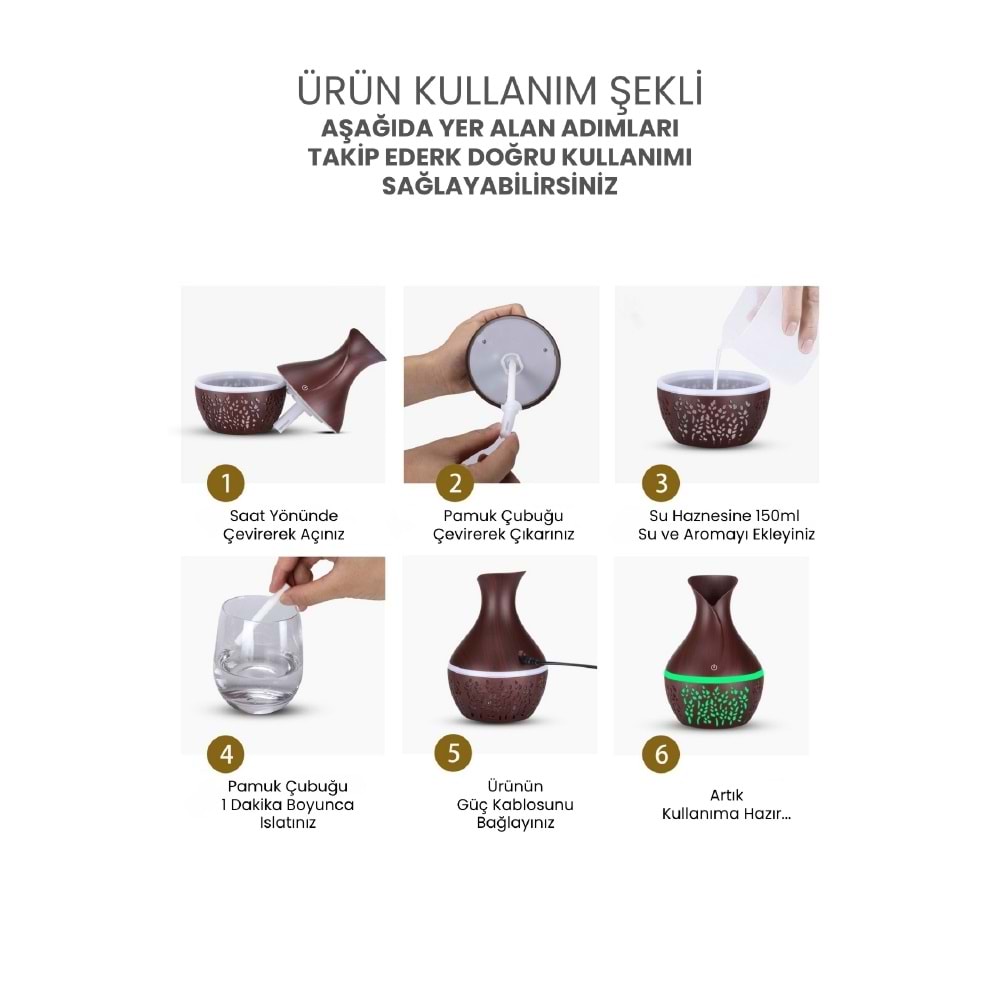 ÜRÜN KULLANIM ŞEKLİ
AŞAĞIDA YER ALAN ADIMLARI TAKİP EDERK DOĞRU KULLANIMI SAĞLAYABİLİRSİNİZ

1
Saat Yönünde Çevirerek Açınız

2
Pamuk Çubuğu Çevirerek Çıkarınız

3
Su Haznesine 150ml Su ve Aromayı Ekleyiniz

4
Pamuk Çubuğu 1 Dakika Boyunca Islatınız

5
Ürünün Güç Kablosunu Bağlayınız

6
Artık Kullanıma Hazır...