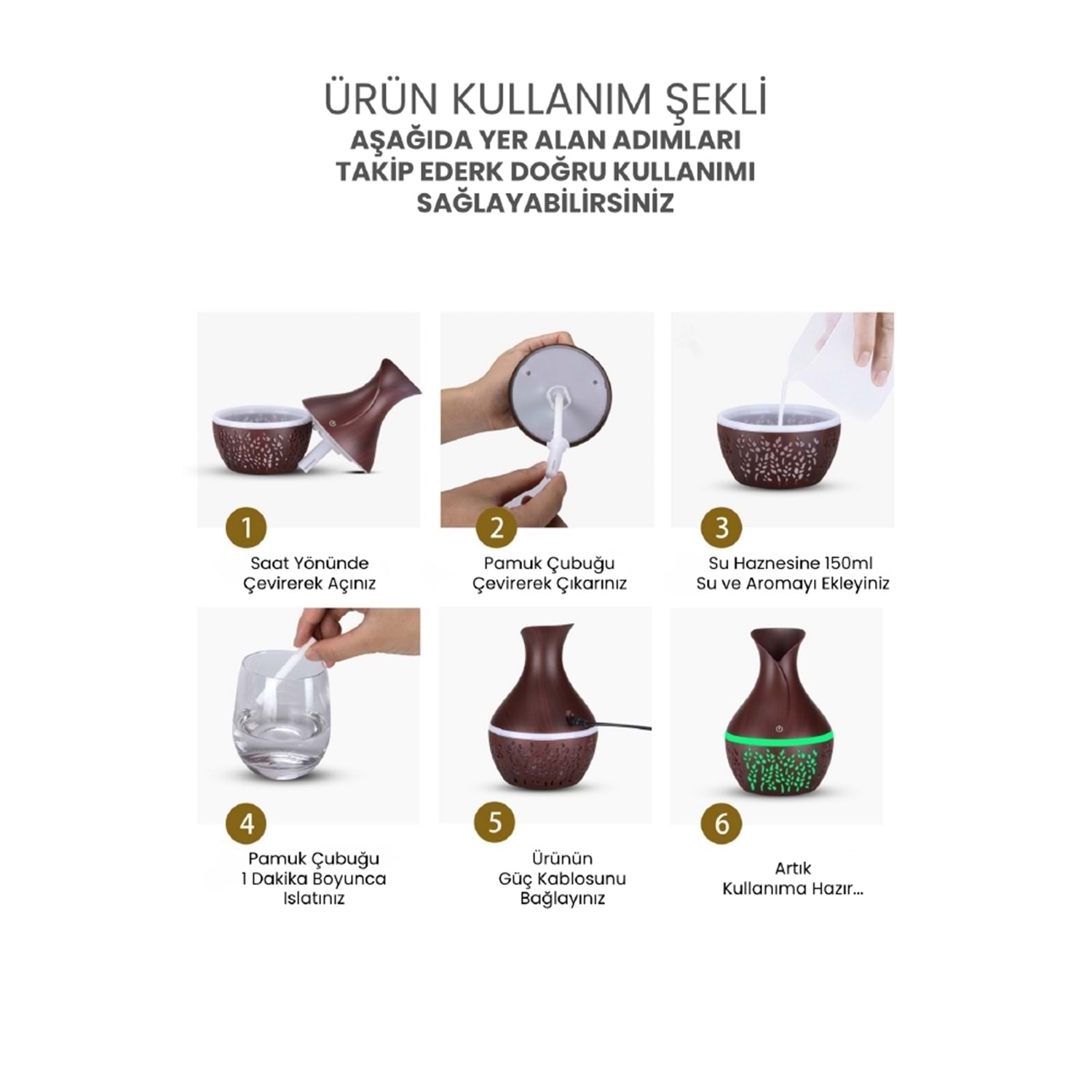 ÜRÜN KULLANIM ŞEKLİ

AŞAĞIDA YER ALAN ADIMLARI TAKİP EDERK DOĞRU KULLANIMI SAĞLAYABİLİRSİNİZ

1

Saat Yönünde Çevirerek Açınız

2

Pamuk Çubuğu Çevirerek Çıkarınız

3

Su Haznesine 150ml Su ve Aromayı Ekleyiniz

4

Pamuk Çubuğu 1 Dakika Boyunca Islatınız

5

Ürünün Güç Kablosunu Bağlayınız

6

Artık Kullanıma Hazır...